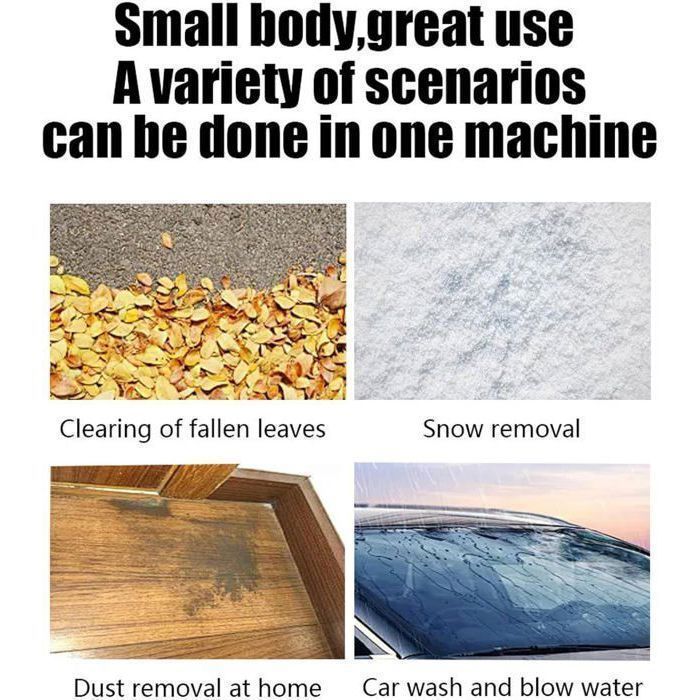 Small body,great use
A variety of scenarios can be done in one machine

Clearing of fallen leaves

Snow removal

Dust removal at home

Car wash and blow water