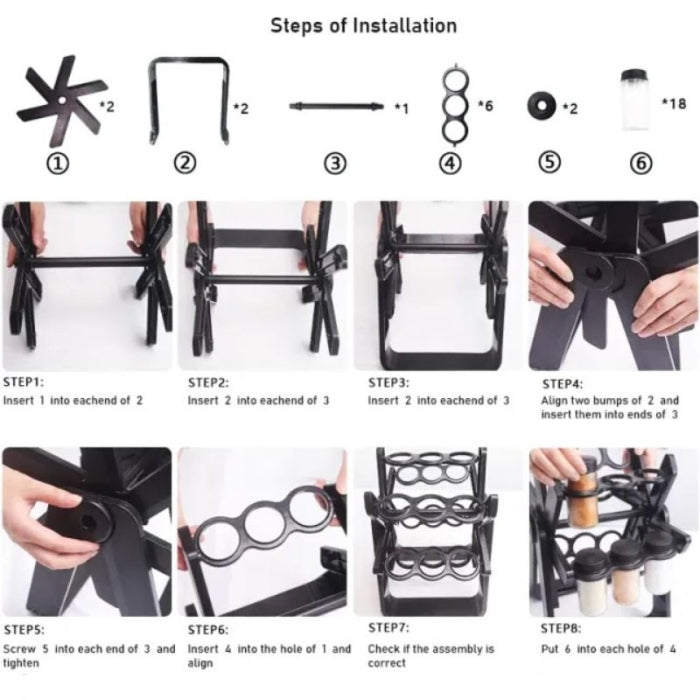 Steps of Installation

*2 *2 *1 *6 *2 *18

① ② ③ ④ ⑤ ⑥

STEP1:
Insert 1 into eachend of 2

STEP2:
Insert 2 into eachend of 3

STEP3:
Insert 2 into eachend of 3

STEP4:
Align two bumps of 2 and insert them into ends of 3

STEP5:
Screw 5 into each end of 3 and tighten

STEP6:
Insert 4 into the hole of 1 and align

STEP7:
Check if the assembly is correct

STEP8:
Put 6 into each hole of 4