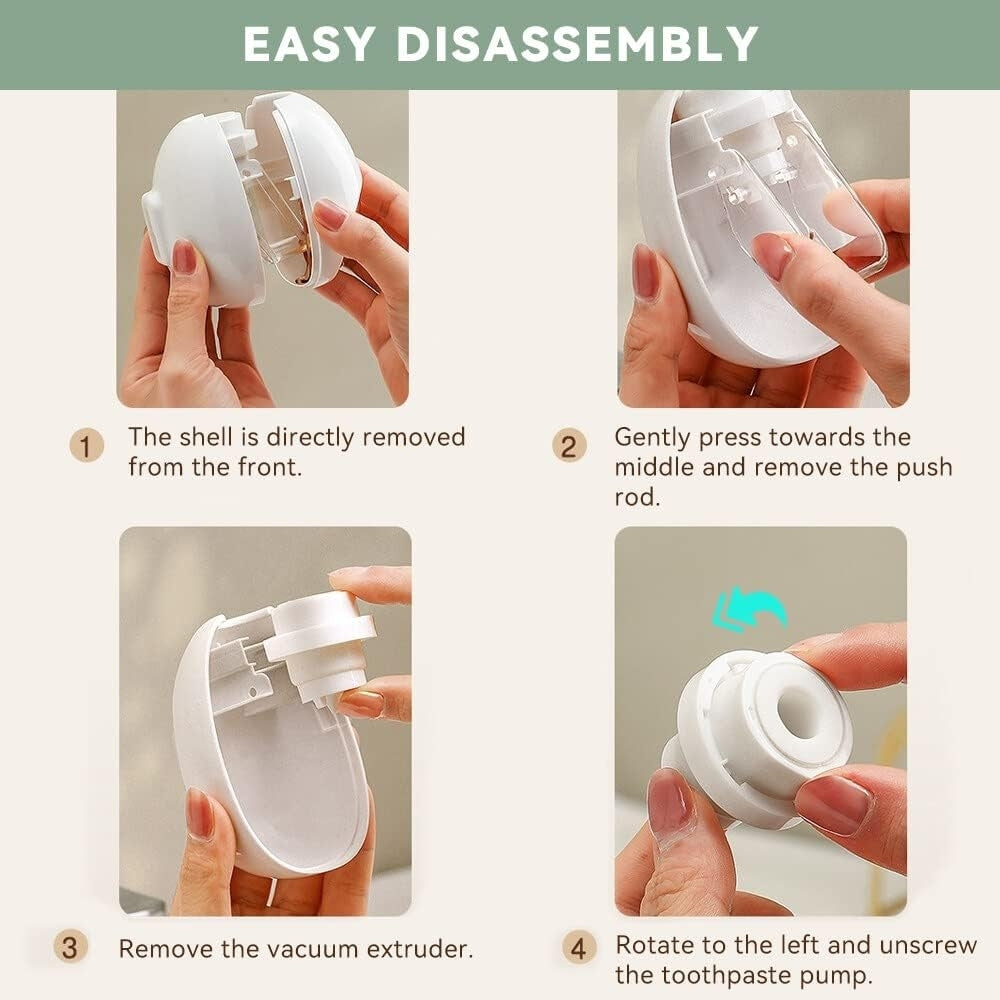 EASY DISASSEMBLY

1 The shell is directly removed from the front.

2 Gently press towards the middle and remove the push rod.

3 Remove the vacuum extruder.

4 Rotate to the left and unscrew the toothpaste pump.