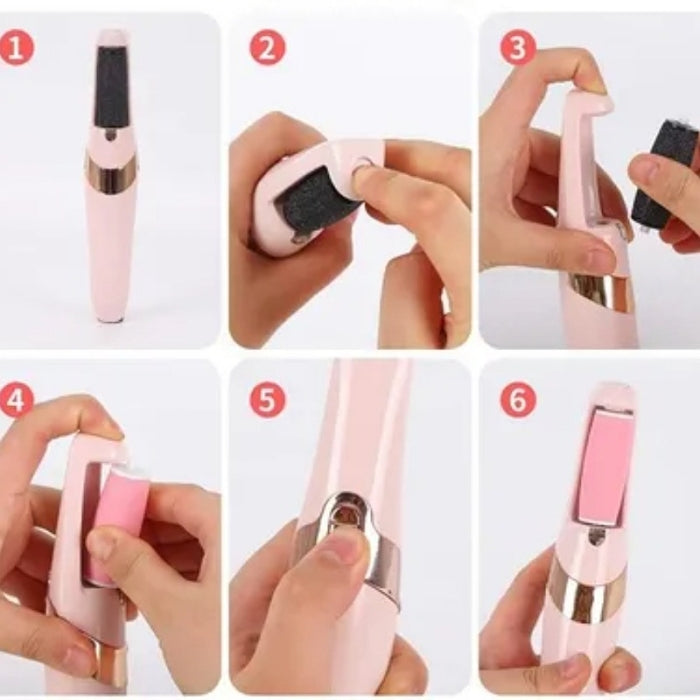 1

2

3

4

5

6