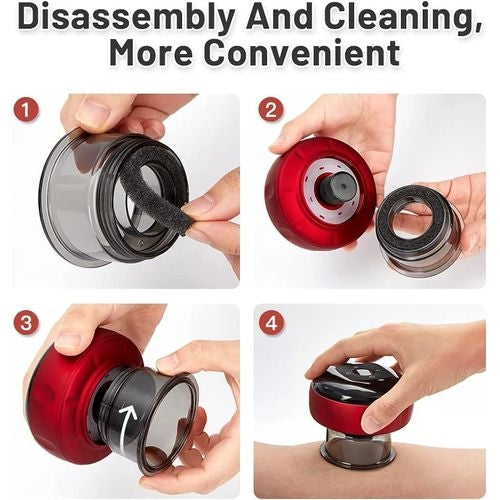 Disassembly And Cleaning, More Convenient

1

2

3

4