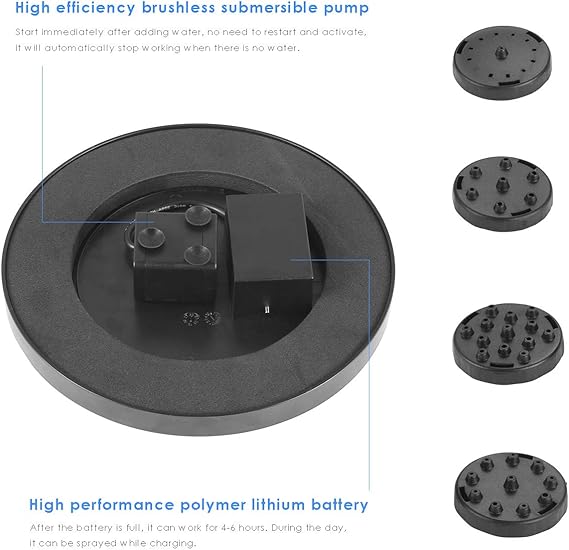 High efficiency brushless submersible pump

Start immediately after adding water, no need to restart and activate, it will automatically stop working when there is no water.

High performance polymer lithium battery

After the battery is full, it can work for 4-6 hours. During the day, it can be sprayed while charging.