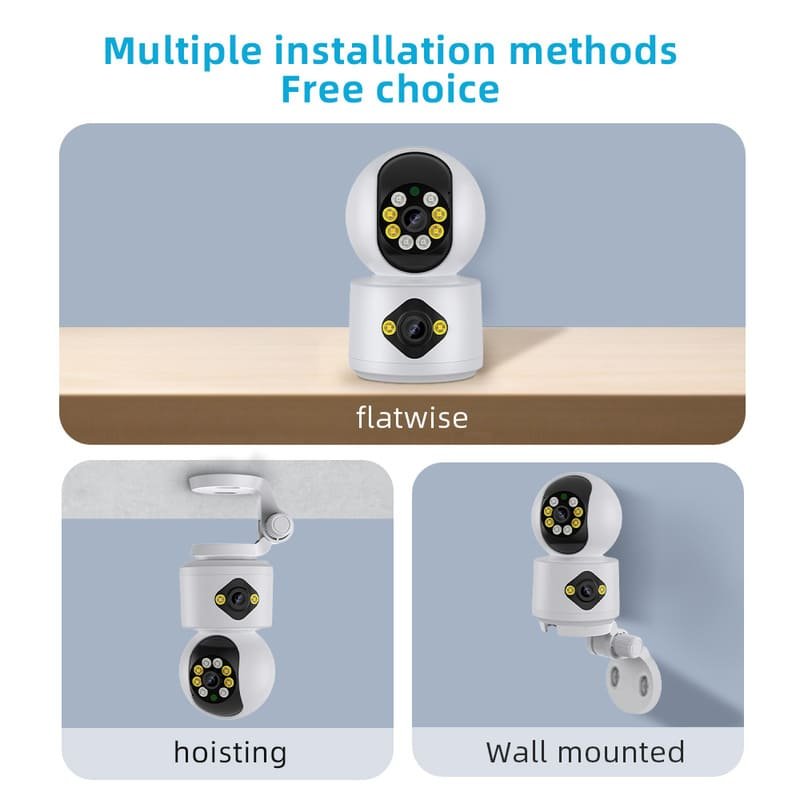 Multiple installation methods
Free choice

flatwise

hoisting

Wall mounted